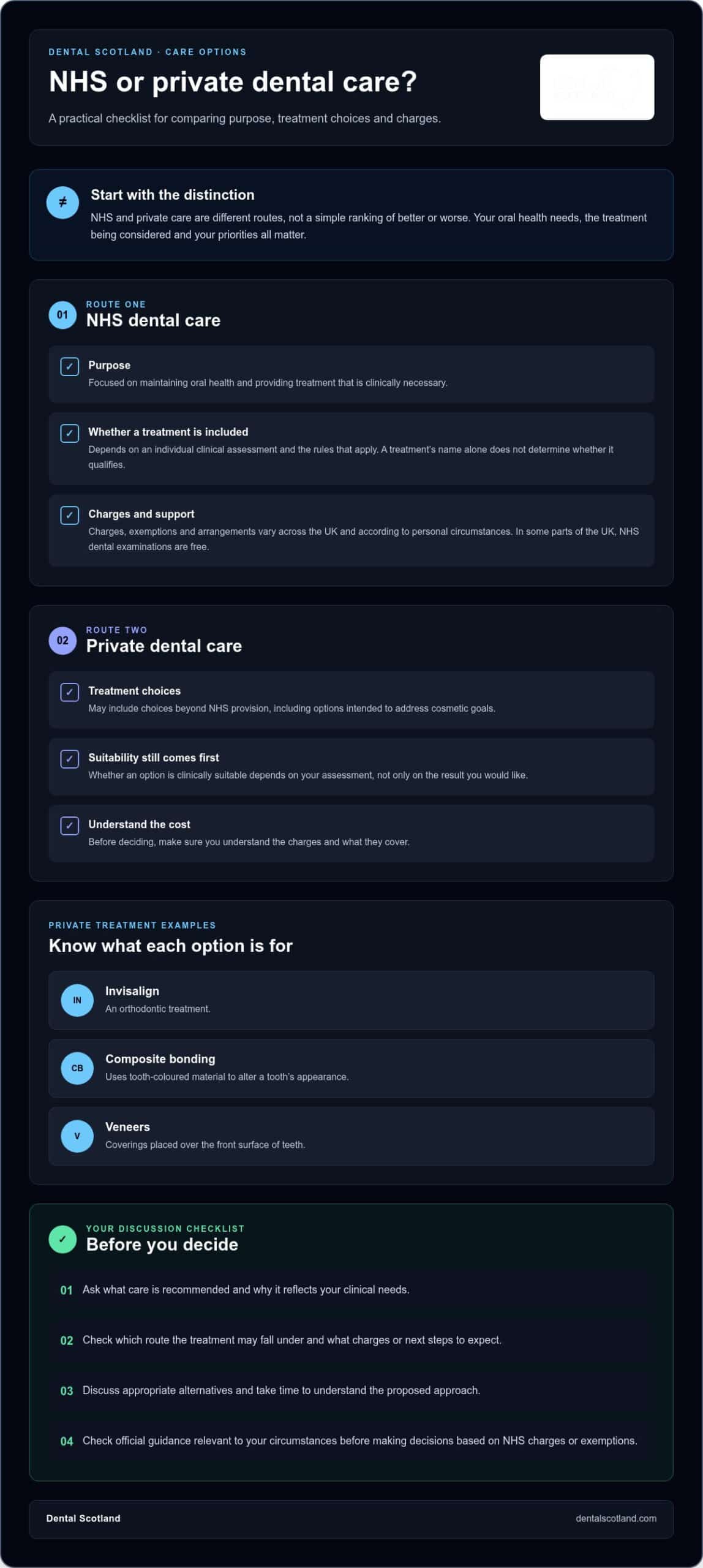 DENTAL SCOTLAND · CARE OPTIONS

NHS or private dental care?

A practical checklist for comparing purpose, treatment choices and charges.

≠

Start with the distinction

NHS and private care are different routes, not a simple ranking of better or worse. Your oral health needs, the treatment being considered and your priorities all matter.

01

ROUTE ONE

NHS dental care

☑ Purpose
Focused on maintaining oral health and providing treatment that is clinically necessary.

☑ Whether a treatment is included
Depends on an individual clinical assessment and the rules that apply. A treatment's name alone does not determine whether it qualifies.

☑ Charges and support
Charges, exemptions and arrangements vary across the UK and according to personal circumstances. In some parts of the UK, NHS dental examinations are free.

02

ROUTE TWO

Private dental care

☑ Treatment choices
May include choices beyond NHS provision, including options intended to address cosmetic goals.

☑ Suitability still comes first
Whether an option is clinically suitable depends on your assessment, not only on the result you would like.

☑ Understand the cost
Before deciding, make sure you understand the charges and what they cover.

PRIVATE TREATMENT EXAMPLES

Know what each option is for

IN
Invisalign
An orthodontic treatment.

CB
Composite bonding
Uses tooth-coloured material to alter a tooth's appearance.

V
Veneers
Coverings placed over the front surface of teeth.

✓

YOUR DISCUSSION CHECKLIST

Before you decide

01 Ask what care is recommended and why it reflects your clinical needs.

02 Check which route the treatment may fall under and what charges or next steps to expect.

03 Discuss appropriate alternatives and take time to understand the proposed approach.

04 Check official guidance relevant to your circumstances before making decisions based on NHS charges or exemptions.

Dental Scotland

dentalscotland.com