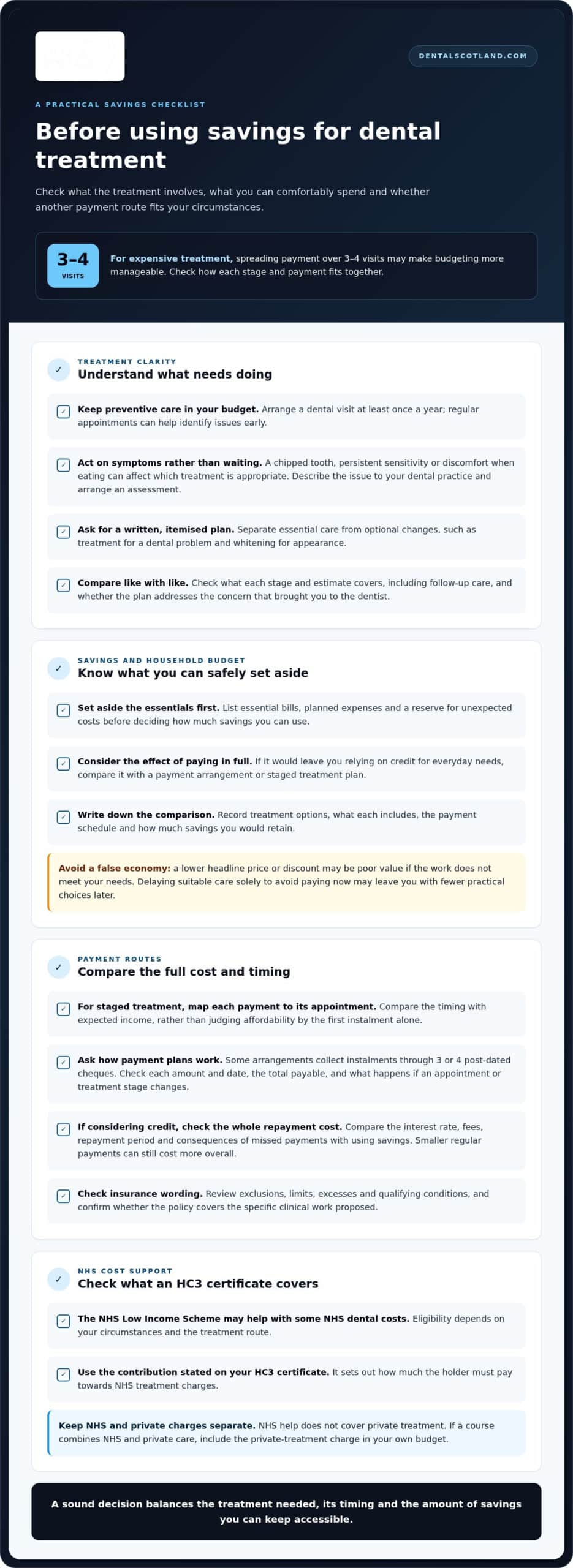 DENTALSCOTLAND.COM

A PRACTICAL SAVINGS CHECKLIST

Before using savings for dental treatment

Check what the treatment involves, what you can comfortably spend and whether another payment route fits your circumstances.

3–4
VISITS

For expensive treatment, spreading payment over 3–4 visits may make budgeting more manageable. Check how each stage and payment fits together.

✓
TREATMENT CLARITY
Understand what needs doing

☑ Keep preventive care in your budget. Arrange a dental visit at least once a year; regular appointments can help identify issues early.

☑ Act on symptoms rather than waiting. A chipped tooth, persistent sensitivity or discomfort when eating can affect which treatment is appropriate. Describe the issue to your dental practice and arrange an assessment.

☑ Ask for a written, itemised plan. Separate essential care from optional changes, such as treatment for a dental problem and whitening for appearance.

☑ Compare like with like. Check what each stage and estimate covers, including follow-up care, and whether the plan addresses the concern that brought you to the dentist.

✓
SAVINGS AND HOUSEHOLD BUDGET
Know what you can safely set aside

☑ Set aside the essentials first. List essential bills, planned expenses and a reserve for unexpected costs before deciding how much savings you can use.

☑ Consider the effect of paying in full. If it would leave you relying on credit for everyday needs, compare it with a payment arrangement or staged treatment plan.

☑ Write down the comparison. Record treatment options, what each includes, the payment schedule and how much savings you would retain.

Avoid a false economy: a lower headline price or discount may be poor value if the work does not meet your needs. Delaying suitable care solely to avoid paying now may leave you with fewer practical choices later.

✓
PAYMENT ROUTES
Compare the full cost and timing

☑ For staged treatment, map each payment to its appointment. Compare the timing with expected income, rather than judging affordability by the first instalment alone.

☑ Ask how payment plans work. Some arrangements collect instalments through 3 or 4 post-dated cheques. Check each amount and date, the total payable, and what happens if an appointment or treatment stage changes.

☑ If considering credit, check the whole repayment cost. Compare the interest rate, fees, repayment period and consequences of missed payments with using savings. Smaller regular payments can still cost more overall.

☑ Check insurance wording. Review exclusions, limits, excesses and qualifying conditions, and confirm whether the policy covers the specific clinical work proposed.

✓
NHS COST SUPPORT
Check what an HC3 certificate covers

☑ The NHS Low Income Scheme may help with some NHS dental costs. Eligibility depends on your circumstances and the treatment route.

☑ Use the contribution stated on your HC3 certificate. It sets out how much the holder must pay towards NHS treatment charges.

Keep NHS and private charges separate. NHS help does not cover private treatment. If a course combines NHS and private care, include the private-treatment charge in your own budget.

A sound decision balances the treatment needed, its timing and the amount of savings you can keep accessible.